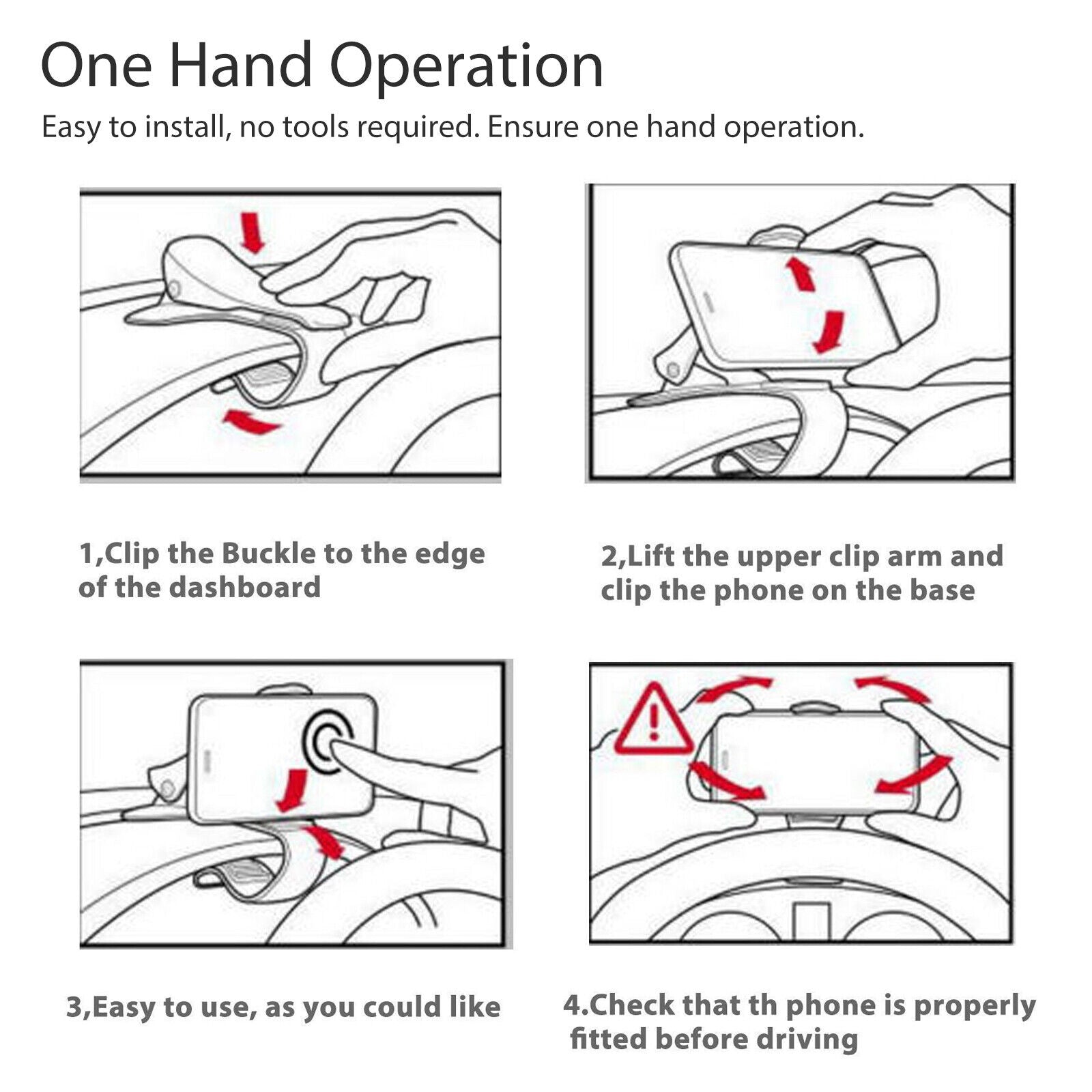 One Hand Operation

Easy to install, no tools required. Ensure one hand operation.

1,Clip the Buckle to the edge of the dashboard

2,Lift the upper clip arm and clip the phone on the base

3,Easy to use, as you could like

4.Check that th phone is properly fitted before driving